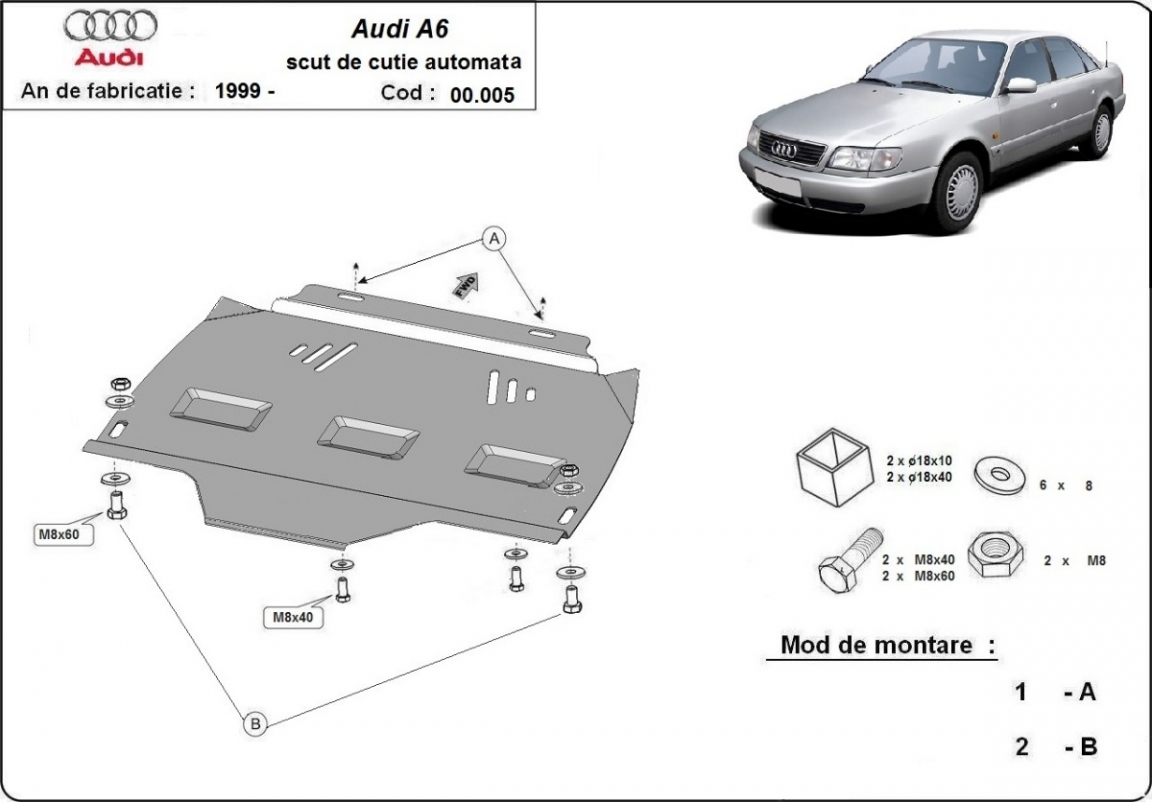 Audi

Audi A6

scut de cutie automata

An de fabricatie : 1999 -

Cod : 00.005

A

FWD

M8x60

M8x40

B

2 x ø18x10
2 x ø18x40

6 x 8

2 x M8x40
2 x M8x60

2 x M8

Mod de montare :

1 - A

2 - B