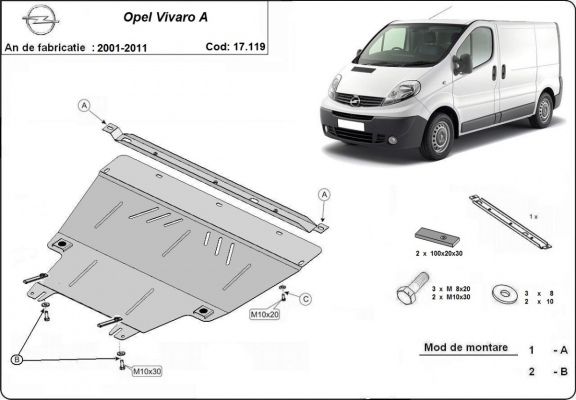 Opel Vivaro A

An de fabricatie : 2001-2011

Cod: 17.119

A

A

C

M10x20

B

M10x30

1 x

2 x 100x20x30

3 x M 8x20
2 x M10x30

3 x 8
2 x 10

Mod de montare

1 - A

2 - B