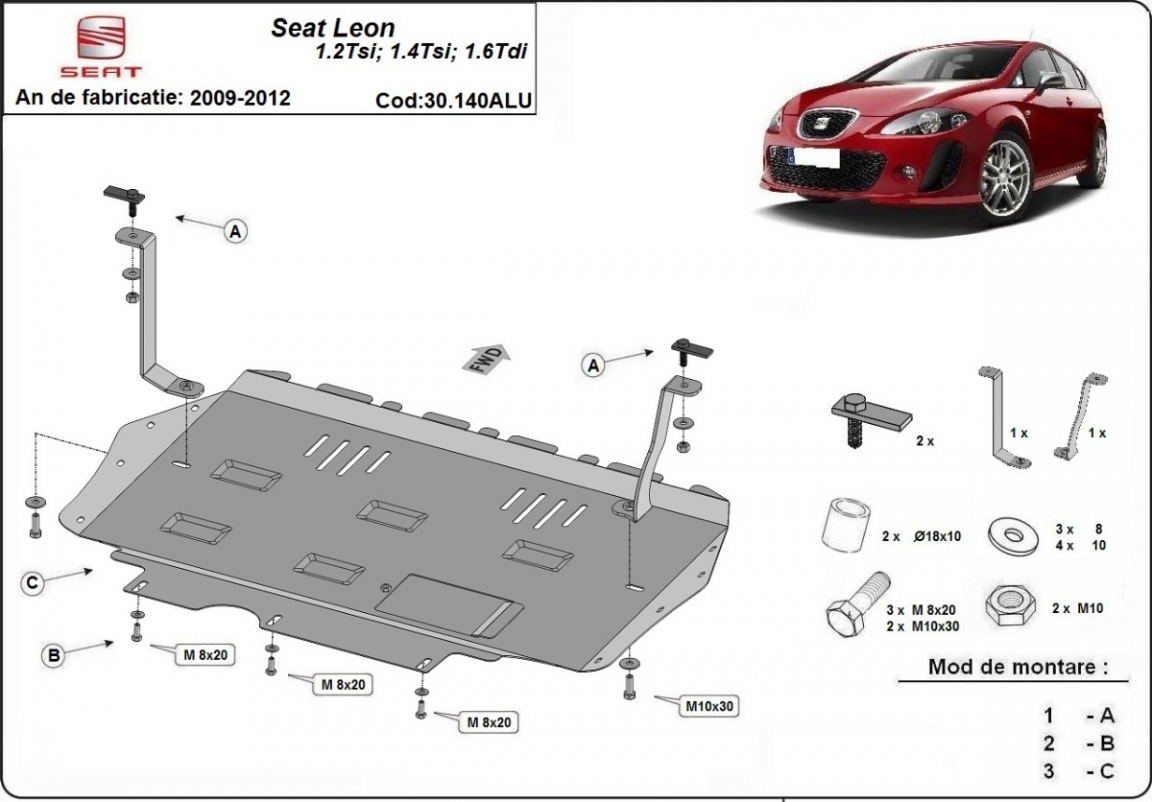 SEAT

Seat Leon
1.2Tsi; 1.4Tsi; 1.6Tdi

An de fabricatie: 2009-2012

Cod:30.140ALU

A

FWD

A

C

B

M 8x20

M 8x20

M 8x20

M10x30

2 x

1 x

1 x

2 x Ø18x10

3 x 8
4 x 10

3 x M 8x20
2 x M10x30

2 x M10

Mod de montare :

1 - A
2 - B
3 - C